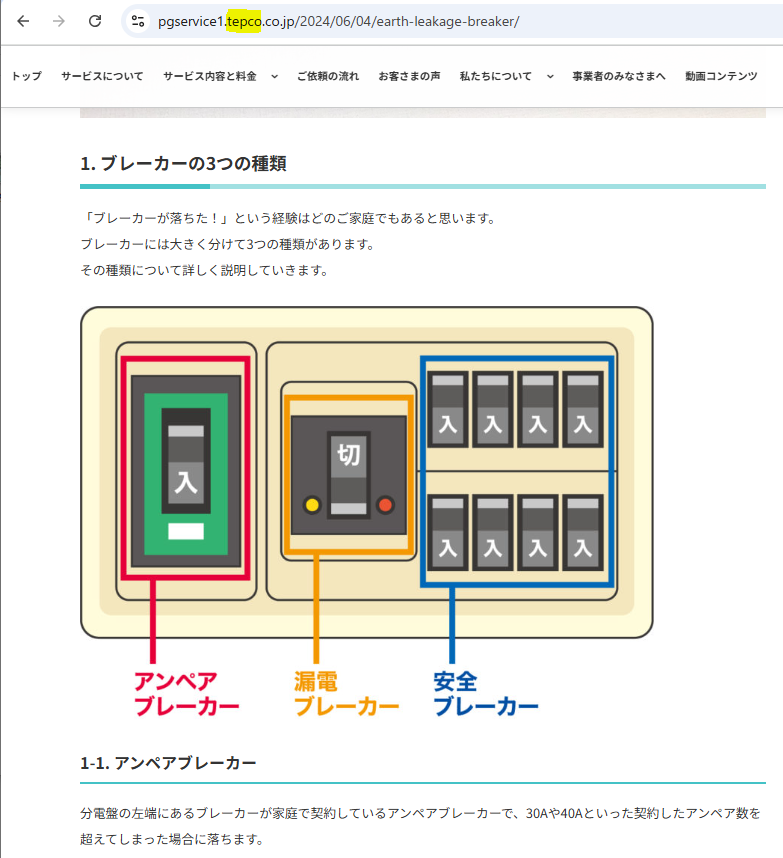 pgservice1.tepco.co.jp/2024/06/04/earth-leakage-breaker/

トップ　サービスについて　サービス内容と料金　ご依頼の流れ　お客さまの声　私たちについて　事業者のみなさまへ　動画コンテンツ

1. ブレーカーの3つの種類

「ブレーカーが落ちた！」という経験はどのご家庭でもあると思います。
ブレーカーには大きく分けて3つの種類があります。
その種類について詳しく説明していきます。

入

切

入 入 入 入
入 入 入 入

アンペア
ブレーカー

漏電
ブレーカー

安全
ブレーカー

1-1. アンペアブレーカー

分電盤の左端にあるブレーカーが家庭で契約しているアンペアブレーカーで、30Aや40Aといった契約したアンペア数を超えてしまった場合に落ちます。